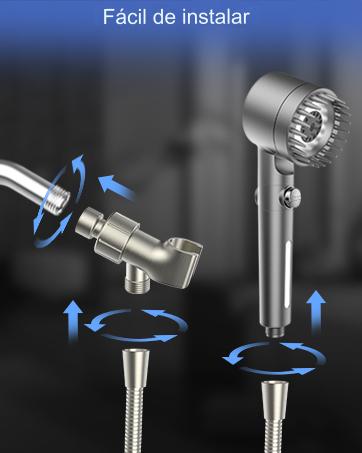 Fácil de instalar